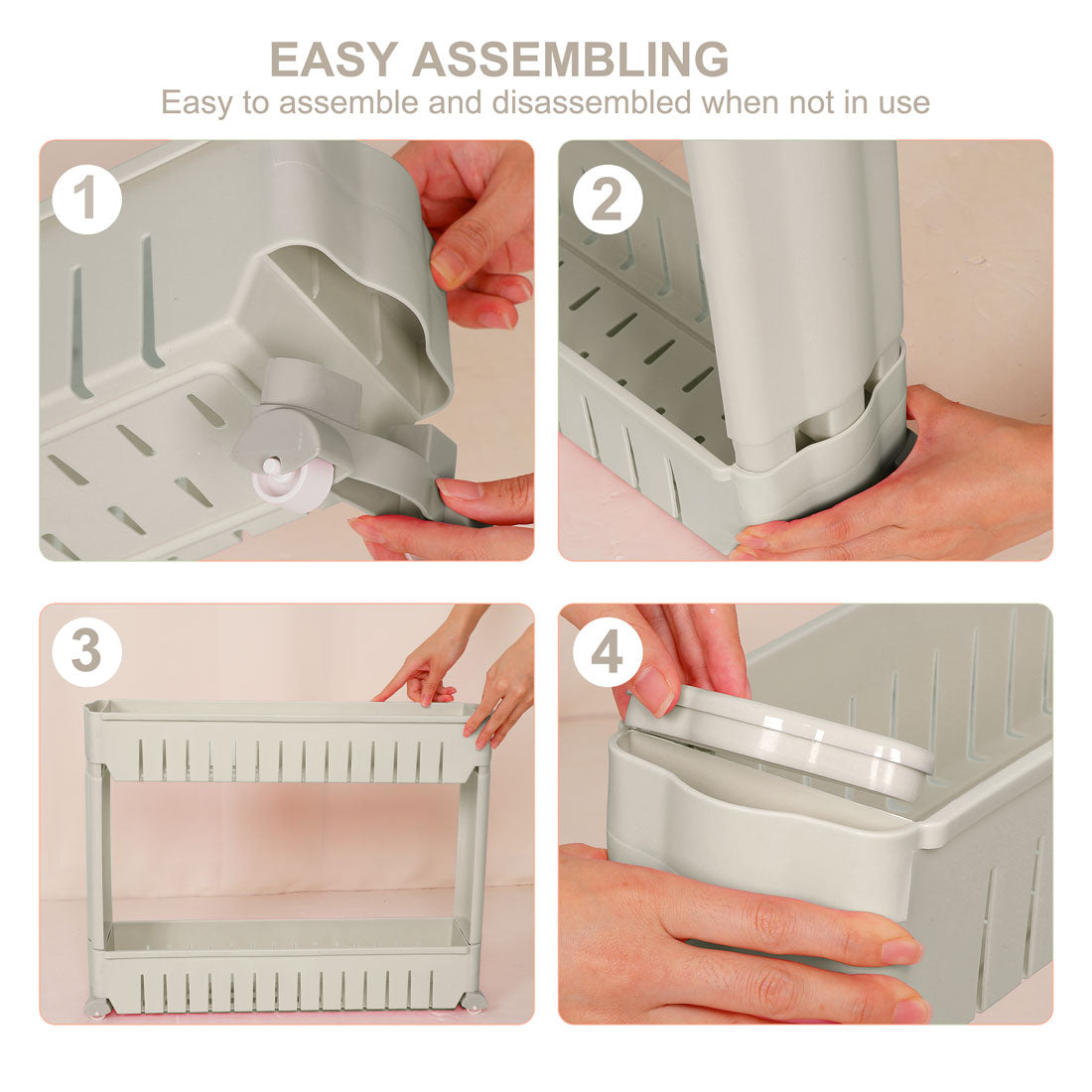 EASY ASSEMBLING

Easy to assemble and disassembled when not in use

1

2

3

4