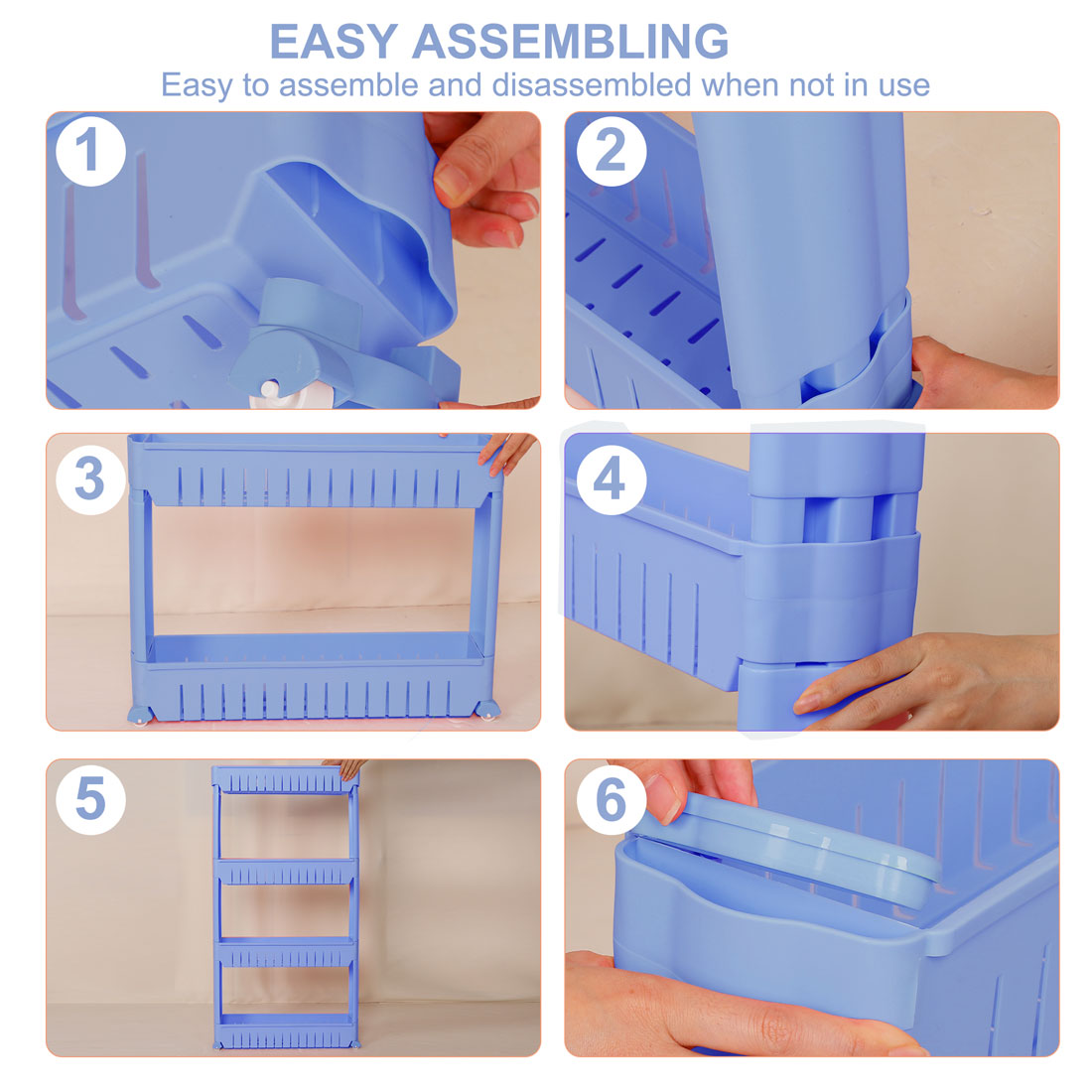 EASY ASSEMBLING
Easy to assemble and disassembled when not in use

1

2

3

4

5

6