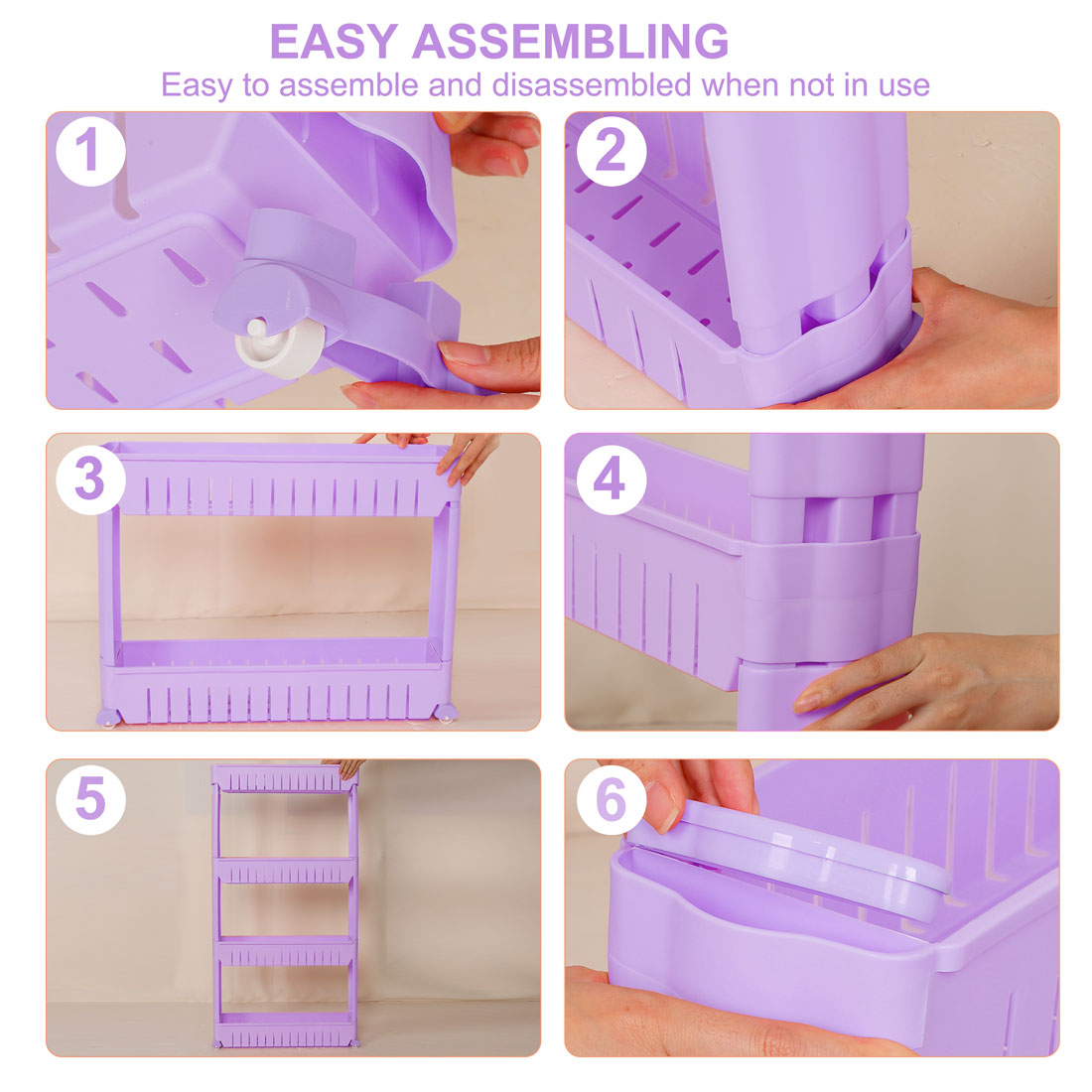 EASY ASSEMBLING
Easy to assemble and disassembled when not in use

1

2

3

4

5

6