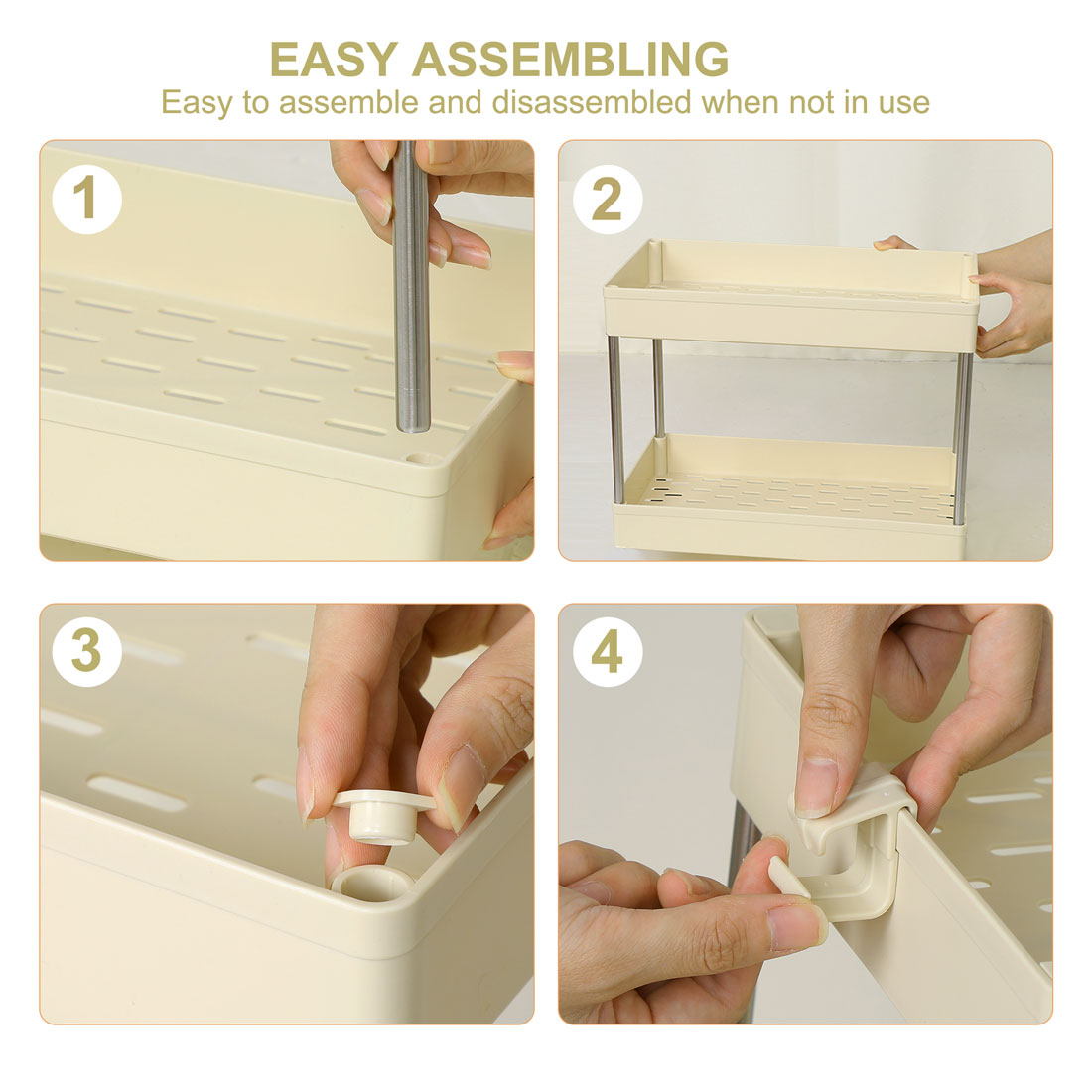 EASY ASSEMBLING
Easy to assemble and disassembled when not in use

1

2

3

4