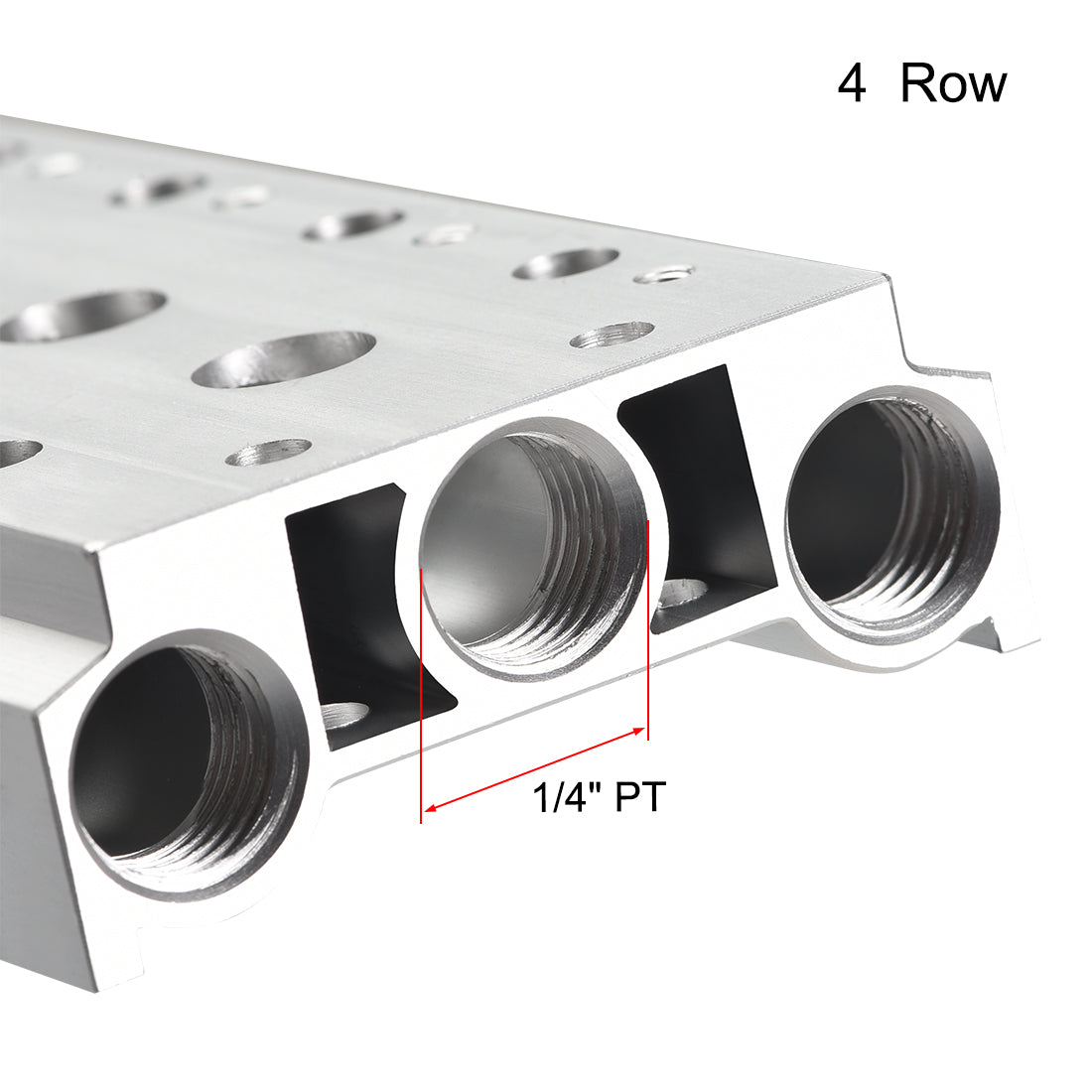 4 Row

1/4" PT