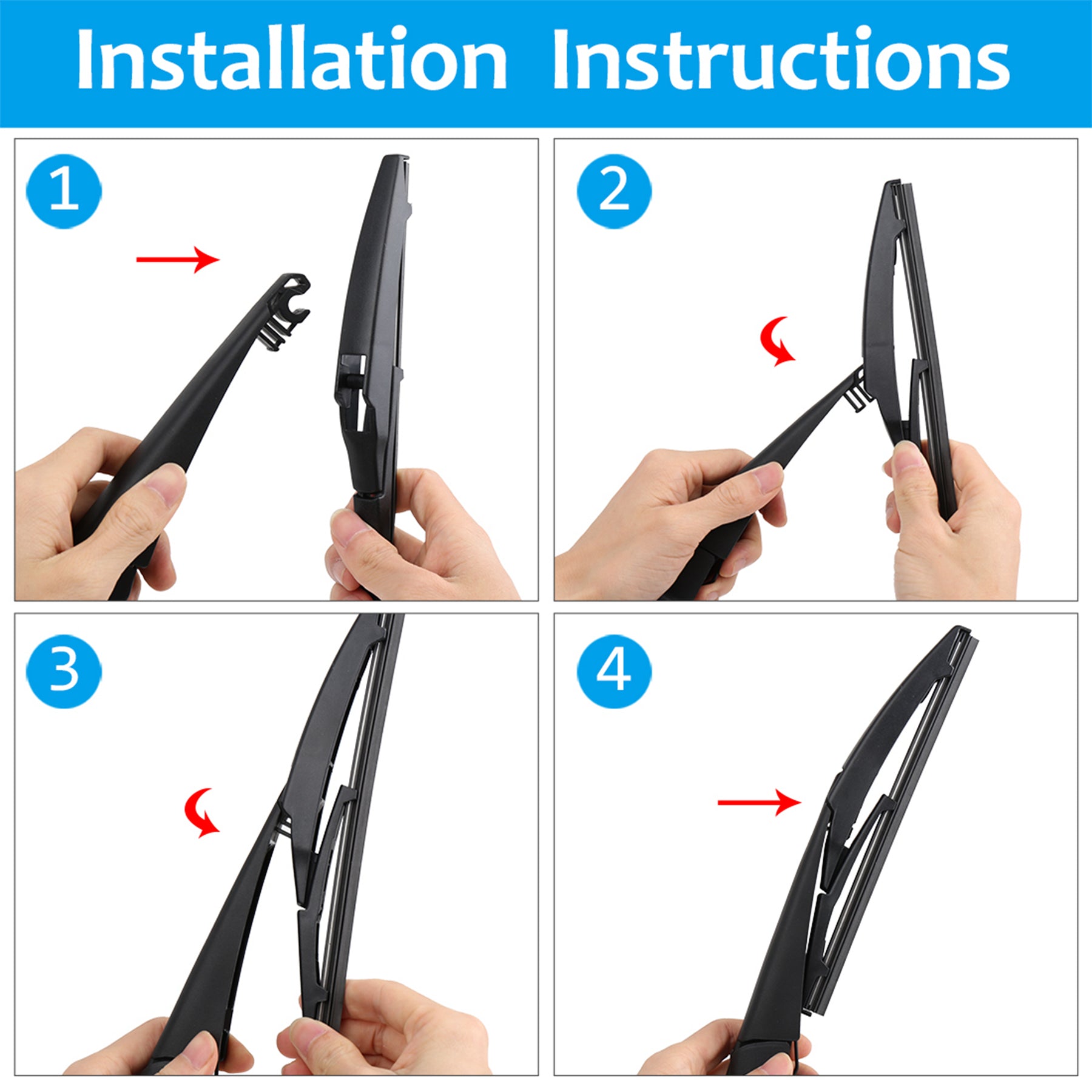 Installation Instructions

1

2

3

4