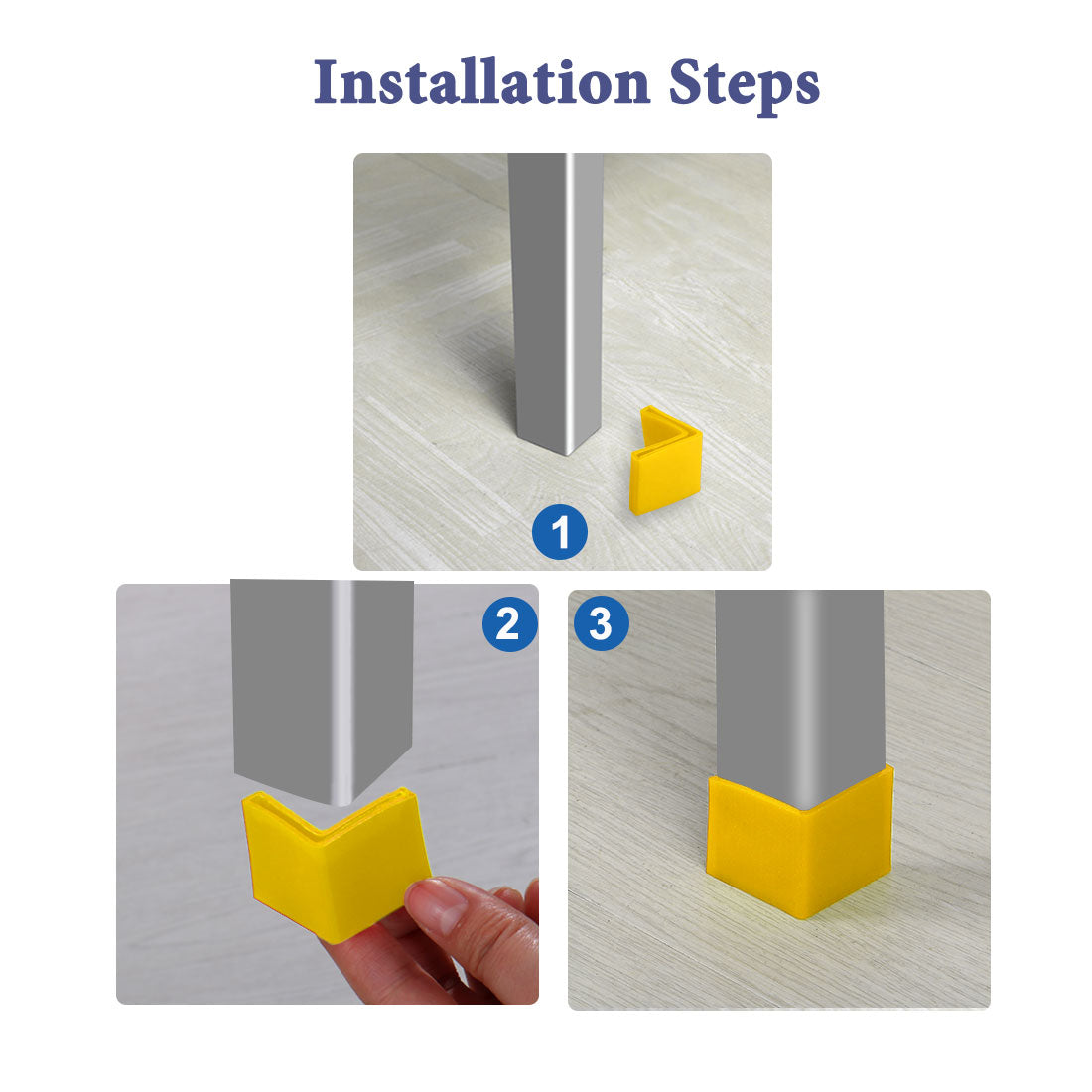 Installation Steps

1

2

3