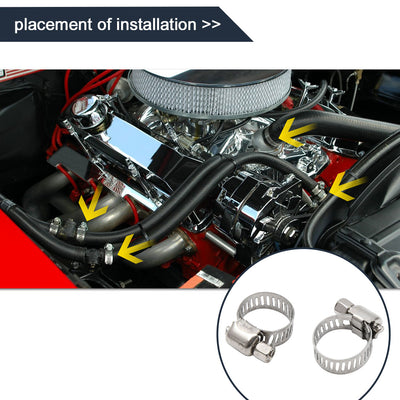 placement of installation >>