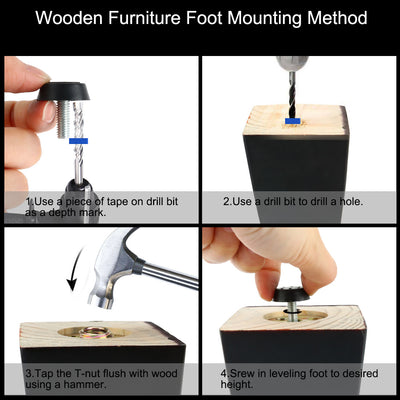 Wooden Furniture Foot Mounting Method

1.Use a piece of tape on drill bit as a depth mark.

2.Use a drill bit to drill a hole.

3.Tap the T-nut flush with wood using a hammer.

4.Srew in leveling foot to desired height.