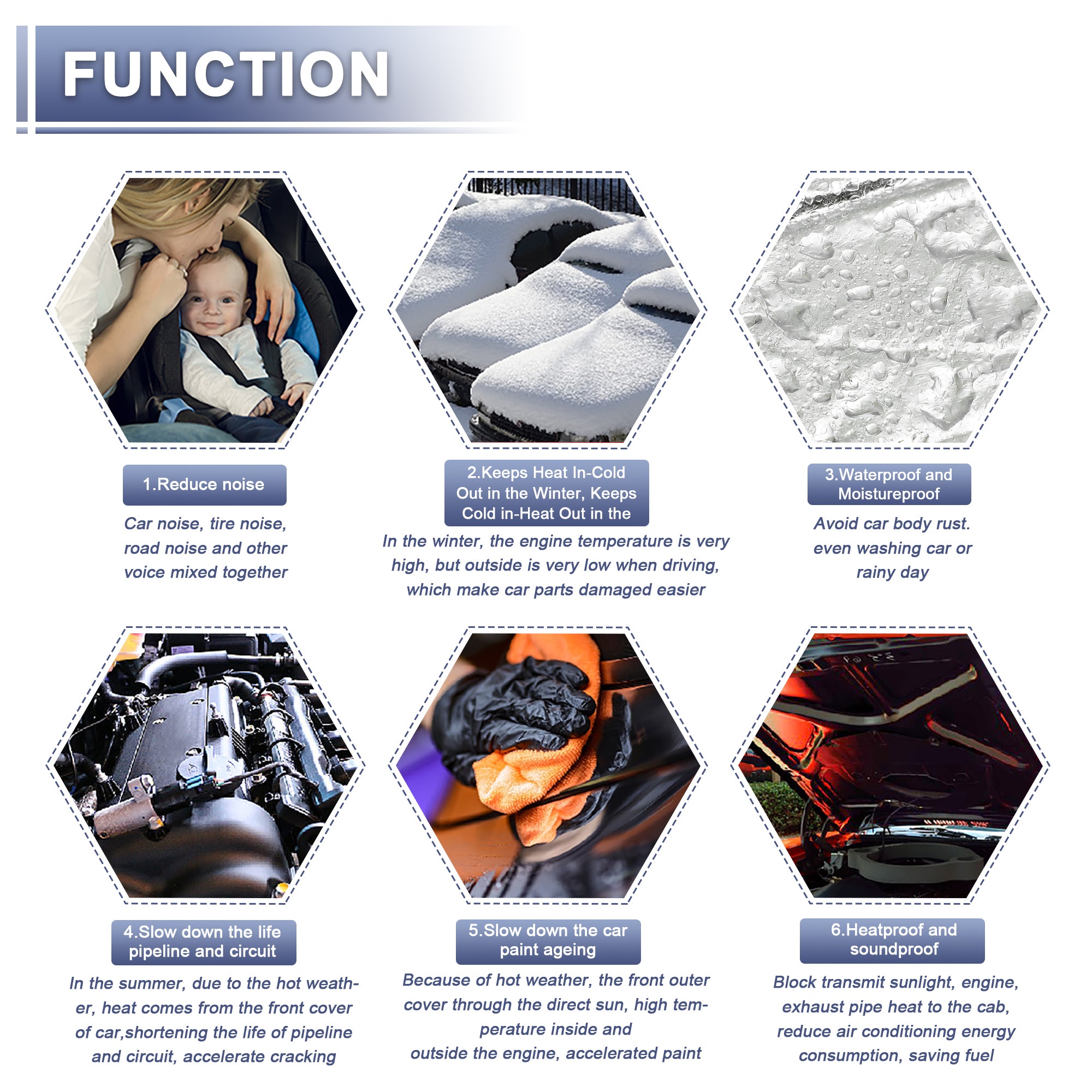 FUNCTION

1.Reduce noise

Car noise, tire noise, road noise and other voice mixed together

2.Keeps Heat In-Cold Out in the Winter, Keeps Cold in-Heat Out in the

In the winter, the engine temperature is very high, but outside is very low when driving, which make car parts damaged easier

3.Waterproof and Moistureproof

Avoid car body rust. even washing car or rainy day

4.Slow down the life pipeline and circuit

In the summer, due to the hot weather, heat comes from the front cover of car,shortening the life of pipeline and circuit, accelerate cracking

5.Slow down the car paint ageing

Because of hot weather, the front outer cover through the direct sun, high temperature inside and outside the engine, accelerated paint

6.Heatproof and soundproof

Block transmit sunlight, engine, exhaust pipe heat to the cab, reduce air conditioning energy consumption, saving fuel